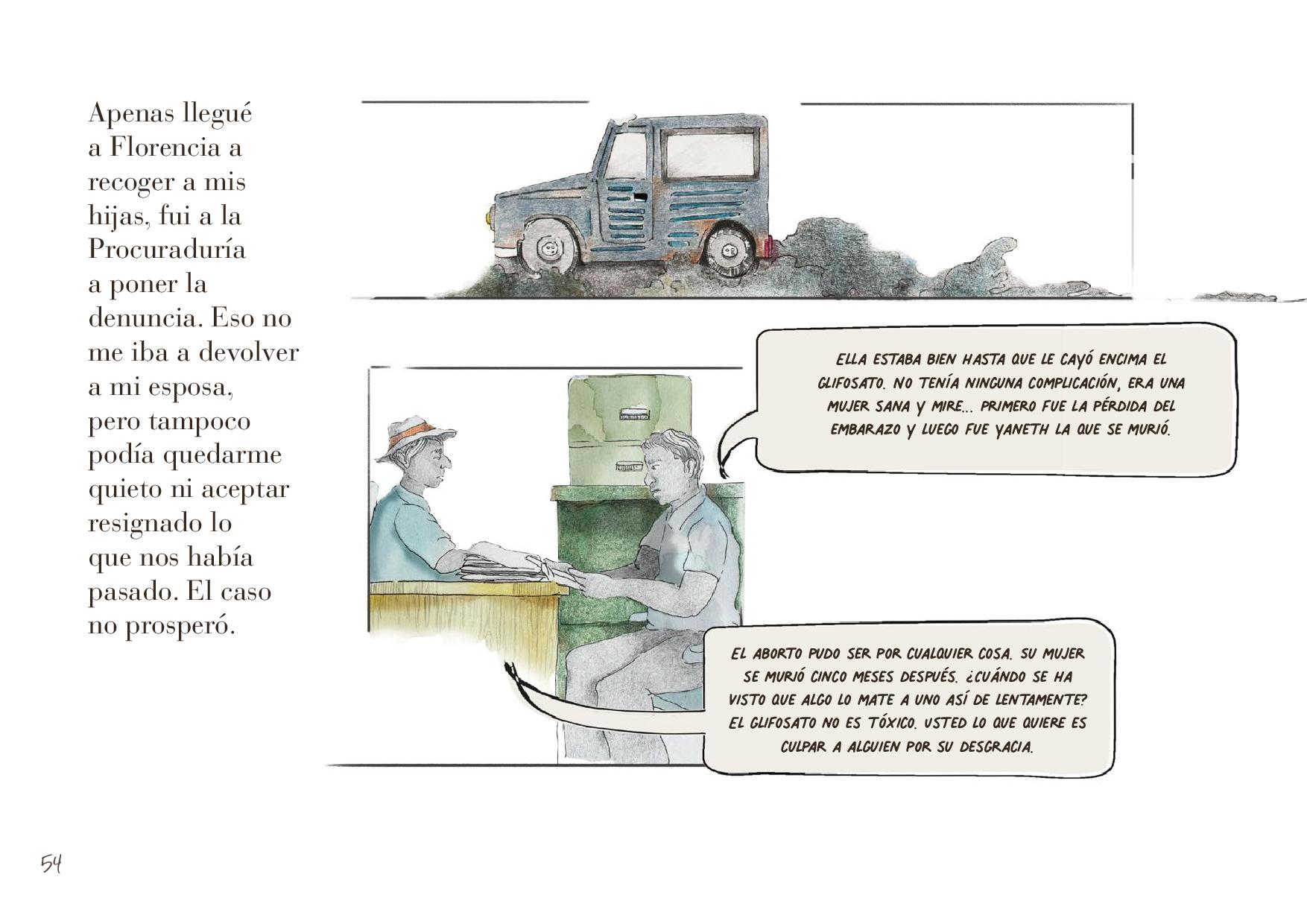 Apenas llegué a Florencia a recoger a mis hijas, fui a la Procuraduría a poner la denuncia. Eso no me iba a devolver a mi esposa, pero tampoco podía quedarme quieto ni aceptar resignado lo que nos había pasado. El caso no prosperó.

ELLA ESTABA BIEN HASTA QUE LE CAYÓ ENCIMA EL GLIFOSATO. NO TENÍA NINGUNA COMPLICACIÓN, ERA UNA MUJER SANA Y MIRE... PRIMERO FUE LA PÉRDIDA DEL EMBARAZO Y LUEGO FUE YANETH LA QUE SE MURIÓ.

EL ABORTO PUDO SER POR CUALQUIER COSA. SU MUJER SE MURIÓ CINCO MESES DESPUÉS. ¿CUÁNDO SE HA VISTO QUE ALGO LO MATE A UNO ASÍ DE LENTAMENTE? EL GLIFOSATO NO ES TÓXICO. USTED LO QUE QUIERE ES CULPAR A ALGUIEN POR SU DESGRACIA.

54